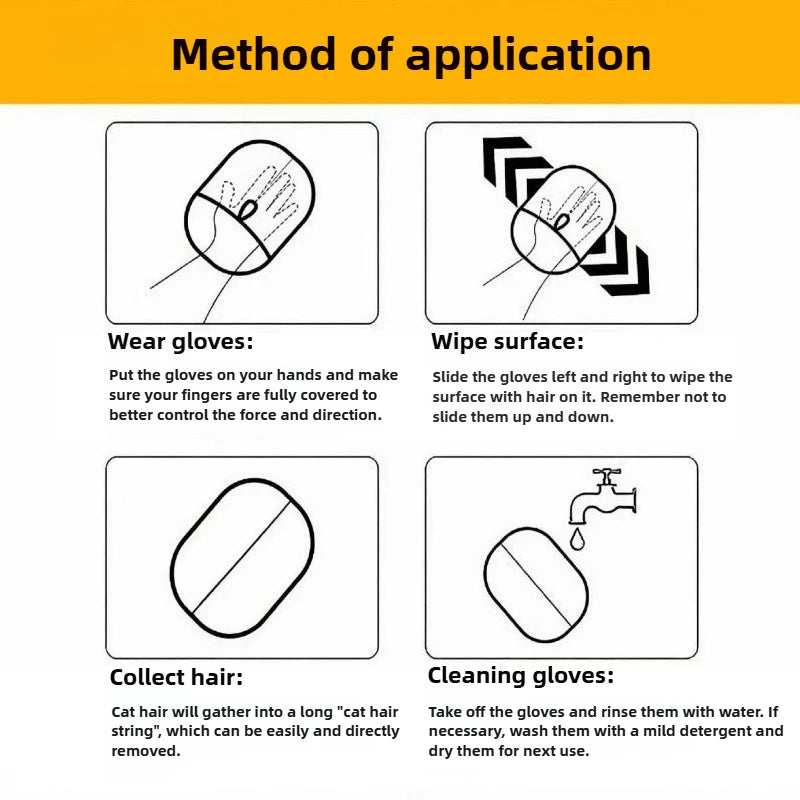 Method of application

Wear gloves:

Put the gloves on your hands and make sure your fingers are fully covered to better control the force and direction.

Wipe surface:

Slide the gloves left and right to wipe the surface with hair on it. Remember not to slide them up and down.

Collect hair:

Cat hair will gather into a long "cat hair string", which can be easily and directly removed.

Cleaning gloves:

Take off the gloves and rinse them with water. If necessary, wash them with a mild detergent and dry them for next use.